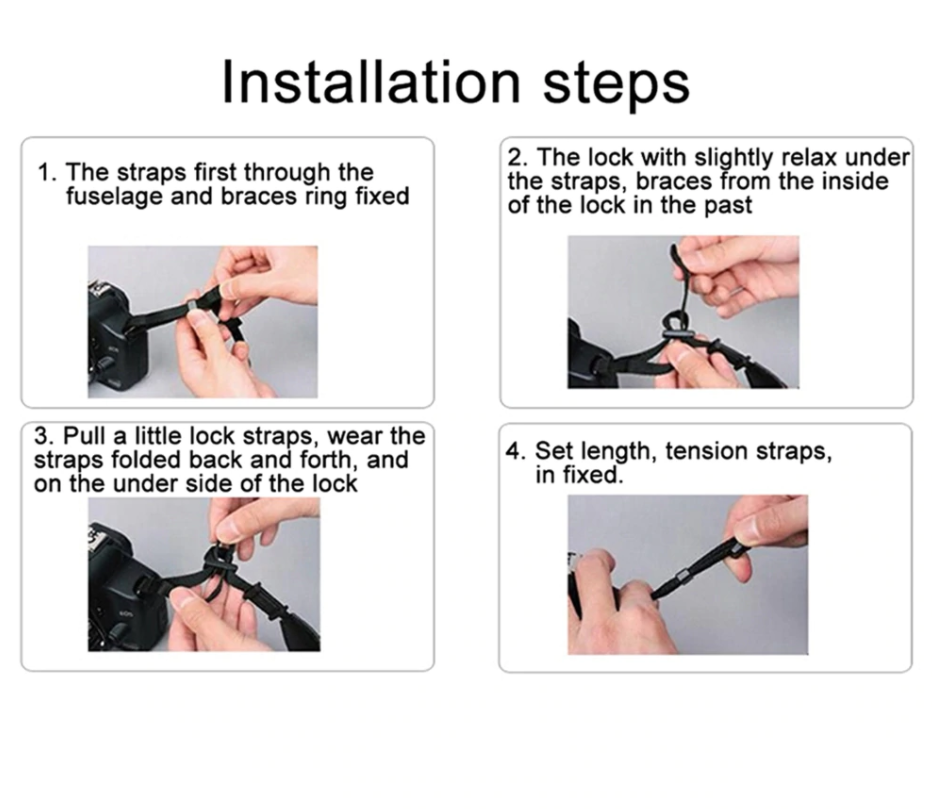 Installation steps

1. The straps first through the fuselage and braces ring fixed

2. The lock with slightly relax under the straps, braces from the inside of the lock in the past

3. Pull a little lock straps, wear the straps folded back and forth, and on the under side of the lock

4. Set length, tension straps, in fixed.