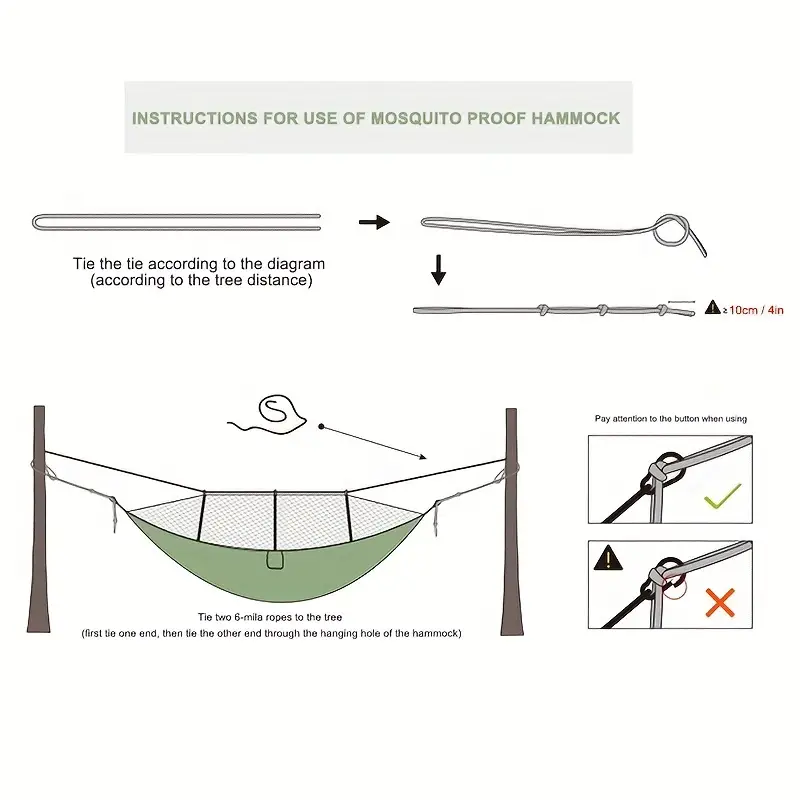 INSTRUCTIONS FOR USE OF MOSQUITO PROOF HAMMOCK

Tie the tie according to the diagram
(according to the tree distance)

≥10cm / 4in

Pay attention to the button when using

Tie two 6-mila ropes to the tree
(first tie one end, then tie the other end through the hanging hole of the hammock)